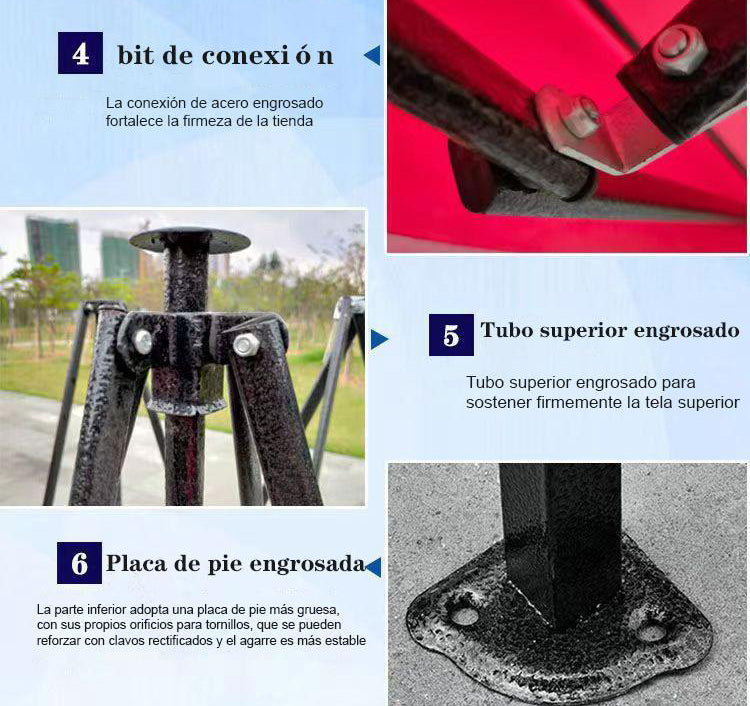 4 bit de conexi ó n

La conexión de acero engrosado fortalece la firmeza de la tienda

5 Tubo superior engrosado

Tubo superior engrosado para sostener firmemente la tela superior

6 Placa de pie engrosada

La parte inferior adopta una placa de pie más gruesa, con sus propios orificios para tornillos, que se pueden reforzar con clavos rectificados y el agarre es más estable